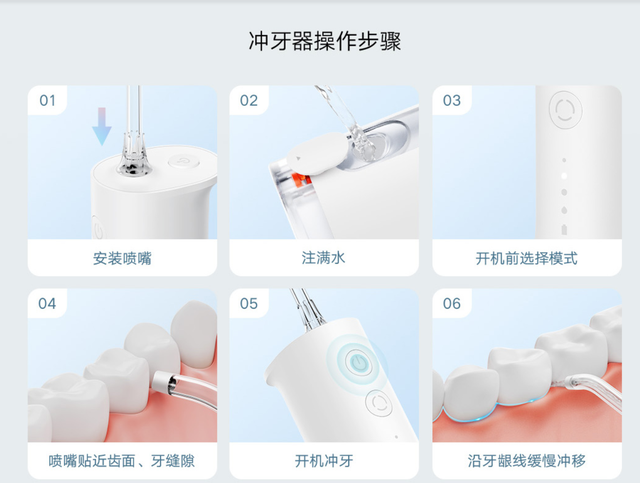 冲牙器操作步骤

01
安装喷嘴

02
注满水

03
开机前选择模式

04
喷嘴贴近齿面、牙缝隙

05
开机冲牙

06
沿牙龈线缓慢冲移