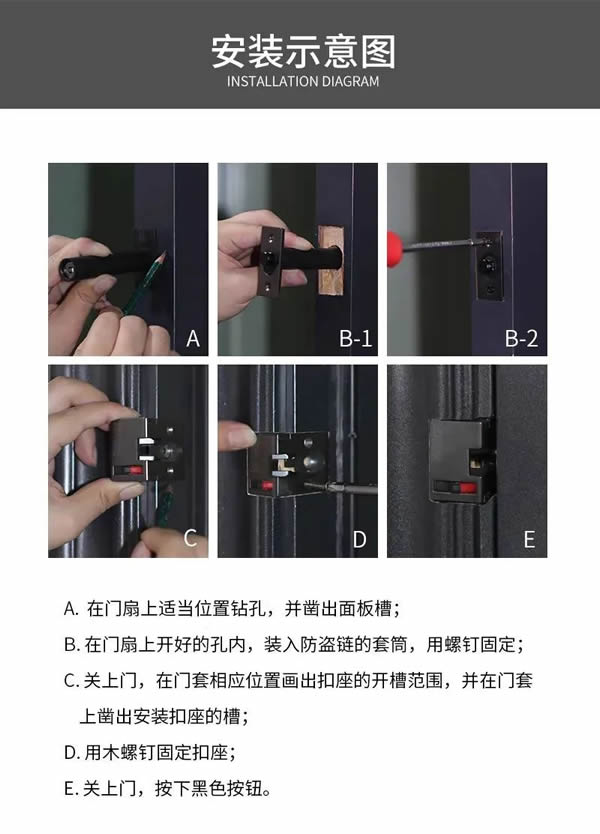 安装示意图
INSTALLATION DIAGRAM

A

B-1

B-2

C

D

E

A. 在门扇上适当位置钻孔，并凿出面板槽；

B. 在门扇上开好的孔内，装入防盗链的套筒，用螺钉固定；

C. 关上门，在门套相应位置画出扣座的开槽范围，并在门套上凿出安装扣座的槽；

D. 用木螺钉固定扣座；

E. 关上门，按下黑色按钮。