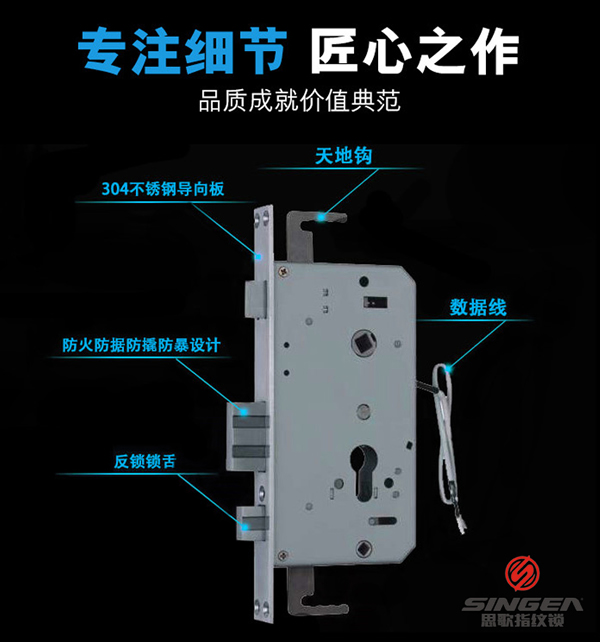 专注细节 匠心之作

品质成就价值典范

天地钩

304不锈钢导向板

数据线

防火防据防撬防暴设计

反锁锁舌

SINGEN
思歌指纹锁