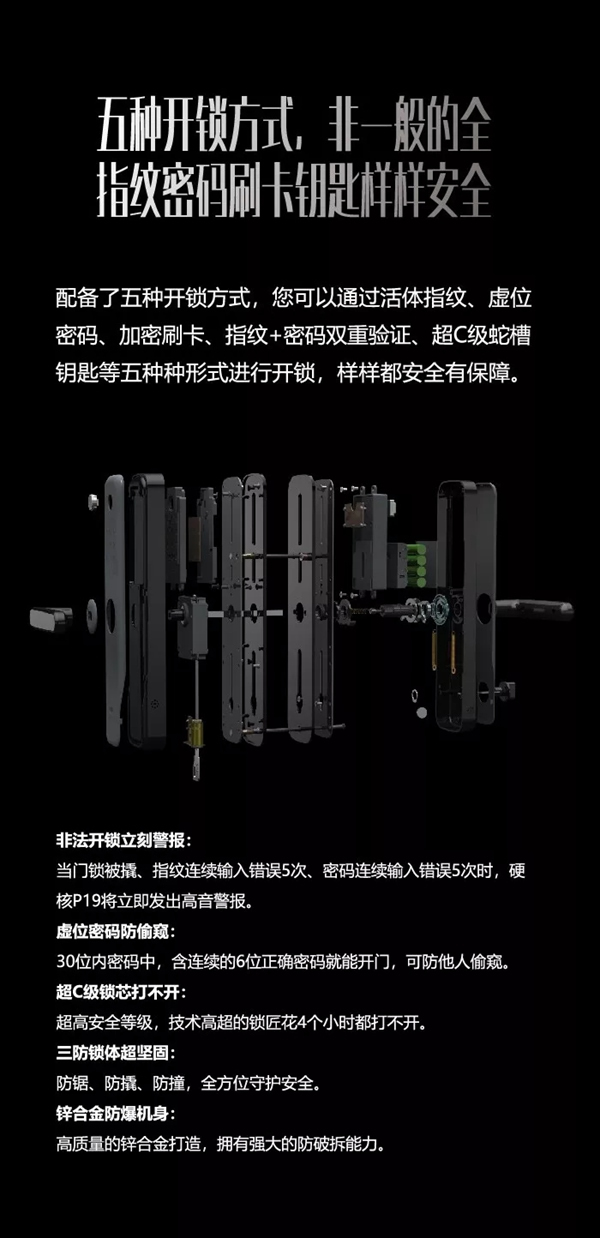 五种开锁方式，非一般的全
指纹密码刷卡钥匙样样安全

配备了五种开锁方式，您可以通过活体指纹、虚位密码、加密刷卡、指纹+密码双重验证、超C级蛇槽钥匙等五种种形式进行开锁，样样都安全有保障。

非法开锁立刻警报：
当门锁被撬、指纹连续输入错误5次、密码连续输入错误5次时，硬核P19将立即发出高音警报。

虚位密码防偷窥：
30位内密码中，含连续的6位正确密码就能开门，可防他人偷窥。

超C级锁芯打不开：
超高安全等级，技术高超的锁匠花4个小时都打不开。

三防锁体超坚固：
防锯、防撬、防撞，全方位守护安全。

锌合金防爆机身：
高质量的锌合金打造，拥有强大的防破拆能力。