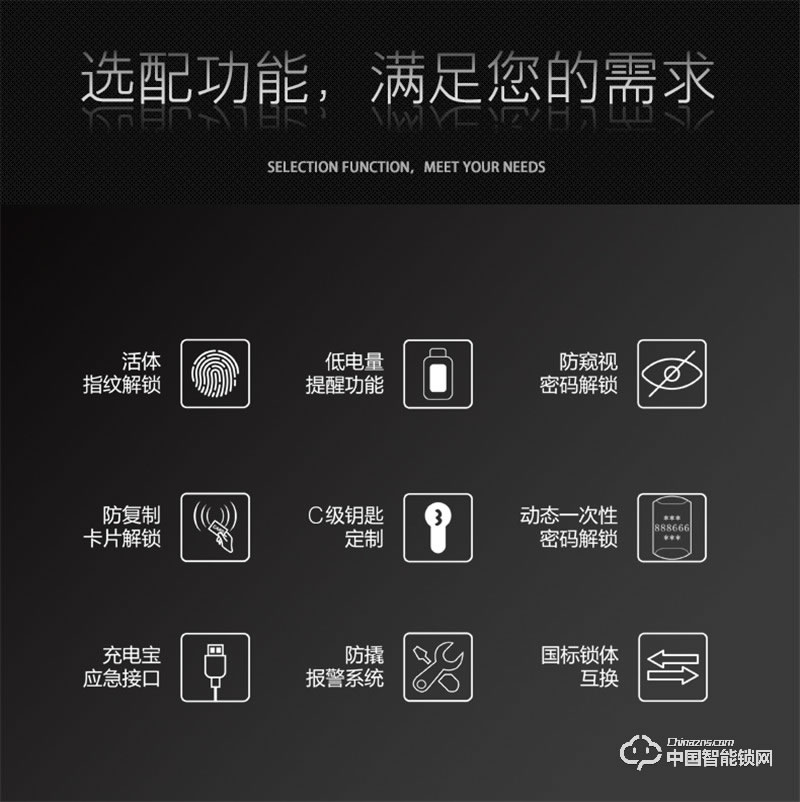 选配功能，满足您的需求

SELECTION FUNCTION，MEET YOUR NEEDS

活体
指纹解锁

低电量
提醒功能

防窥视
密码解锁

防复制
卡片解锁

C级钥匙
定制

动态一次性
密码解锁

\*\*\*
888666
\*\*\*

充电宝
应急接口

防撬
报警系统

国标锁体
互换

Chinazns.com
中国智能锁网