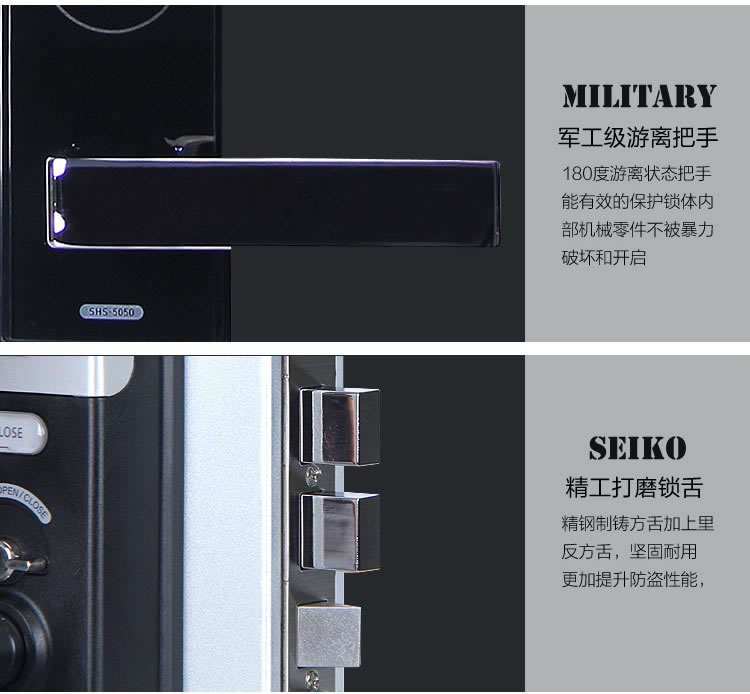 SHS-5050

MILITARY

军工级游离把手

180度游离状态把手能有效的保护锁体内部机械零件不被暴力破坏和开启

LOSE

OPEN/CLOSE

SEIKO

精工打磨锁舌

精钢制铸方舌加上里反方舌，坚固耐用更加提升防盗性能，